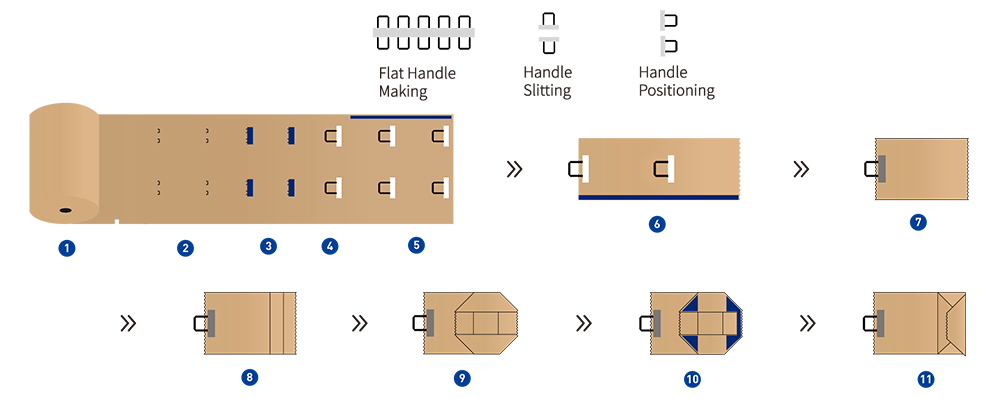 Flat Handle Making

Handle Slitting

Handle Positioning

1

2

3

4

5

»

6

»

7

»

8

»

9

»

10

»

11